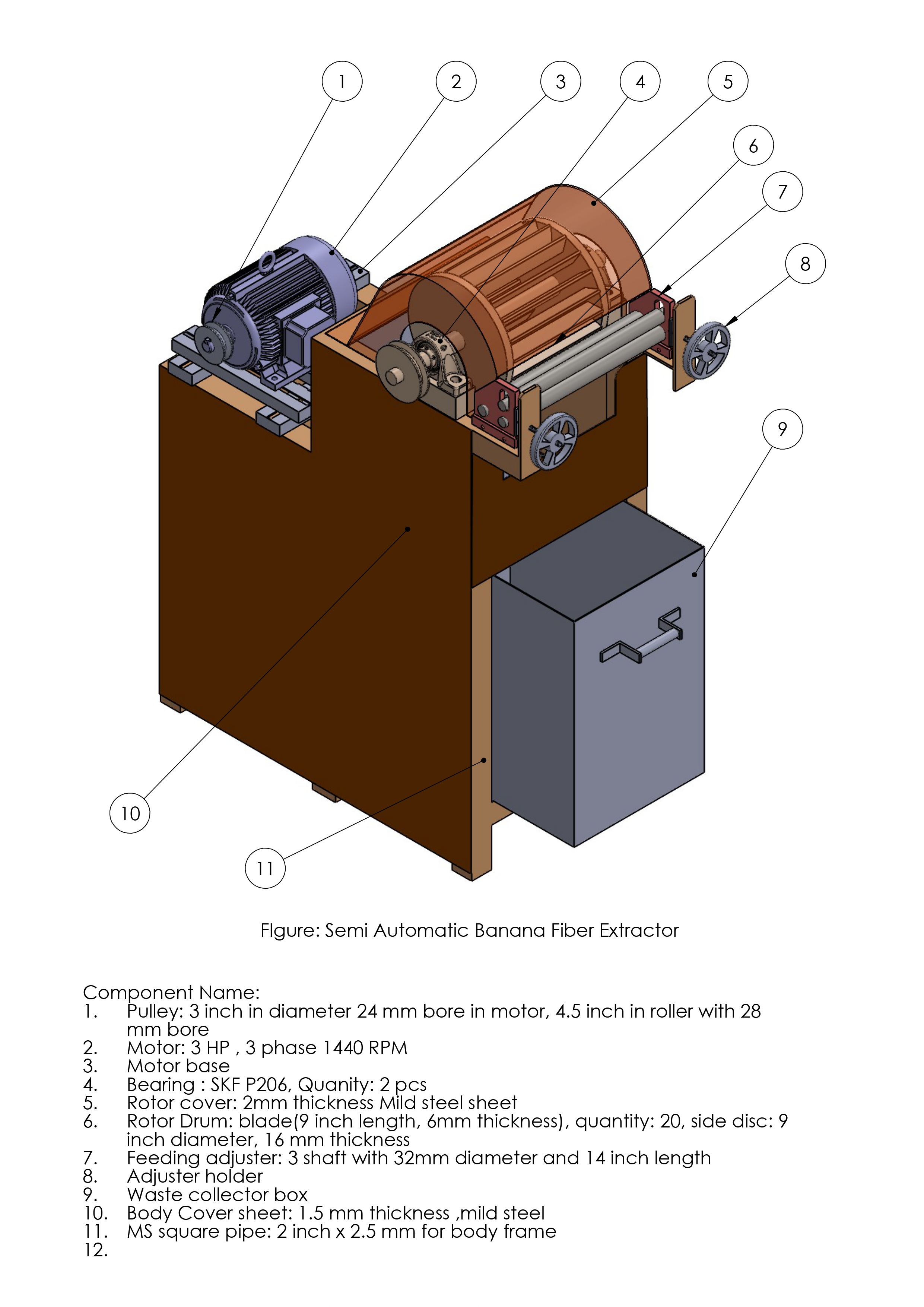 1
2
3
4
5
6
7
8
9
10
11

FIgure: Semi Automatic Banana Fiber Extractor

Component Name:
1. Pulley: 3 inch in diameter 24 mm bore in motor, 4.5 inch in roller with 28 mm bore
2. Motor: 3 HP , 3 phase 1440 RPM
3. Motor base
4. Bearing : SKF P206, Quanity: 2 pcs
5. Rotor cover: 2mm thickness Mild steel sheet
6. Rotor Drum: blade(9 inch length, 6mm thickness), quantity: 20, side disc: 9 inch diameter, 16 mm thickness
7. Feeding adjuster: 3 shaft with 32mm diameter and 14 inch length
8. Adjuster holder
9. Waste collector box
10. Body Cover sheet: 1.5 mm thickness ,mild steel
11. MS square pipe: 2 inch x 2.5 mm for body frame
12.